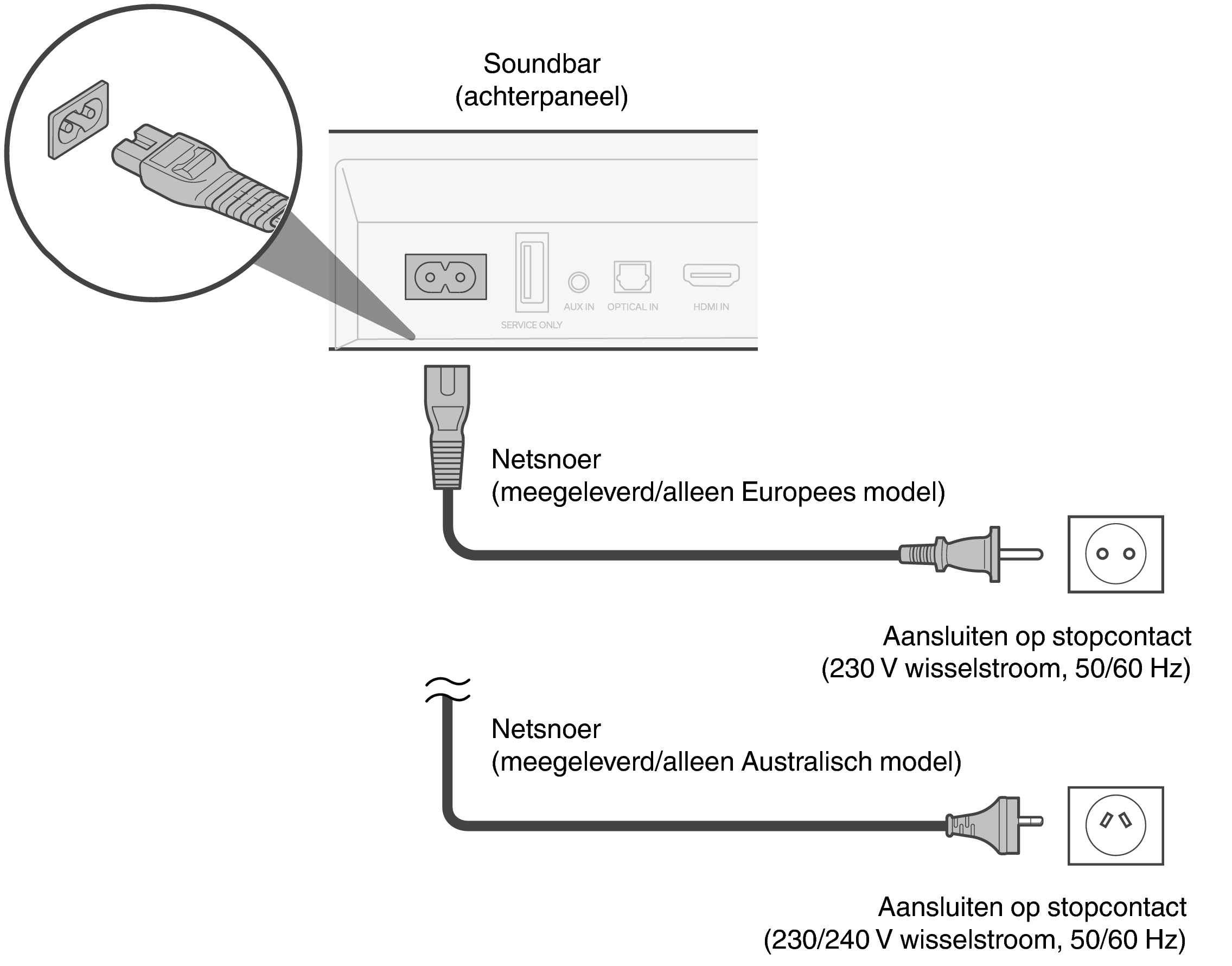 Soundbar
(achterpaneel)

SERVICE ONLY
AUX IN
OPTICAL IN
HDMI IN

Netsnoer
(meegeleverd/alleen Europees model)

Aansluiten op stopcontact
(230 V wisselstroom, 50/60 Hz)

Netsnoer
(meegeleverd/alleen Australisch model)

Aansluiten op stopcontact
(230/240 V wisselstroom, 50/60 Hz)